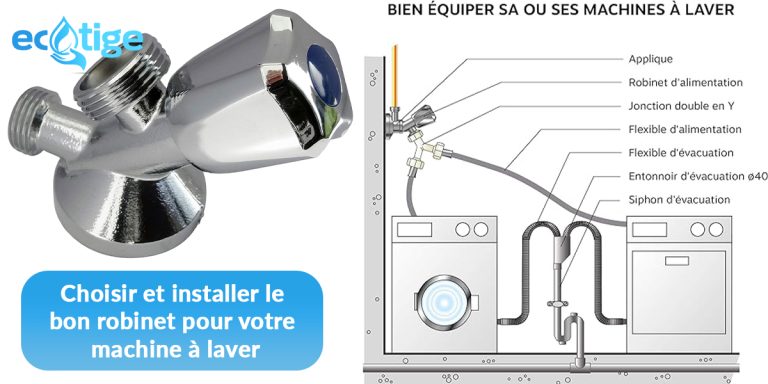 ecotige

Choisir et installer le bon robinet pour votre machine à laver

BIEN ÉQUIPER SA OU SES MACHINES À LAVER

Applique
Robinet d'alimentation
Jonction double en Y
Flexible d'alimentation
Flexible d'évacuation
Entonnoir d'évacuation ø40
Siphon d'évacuation